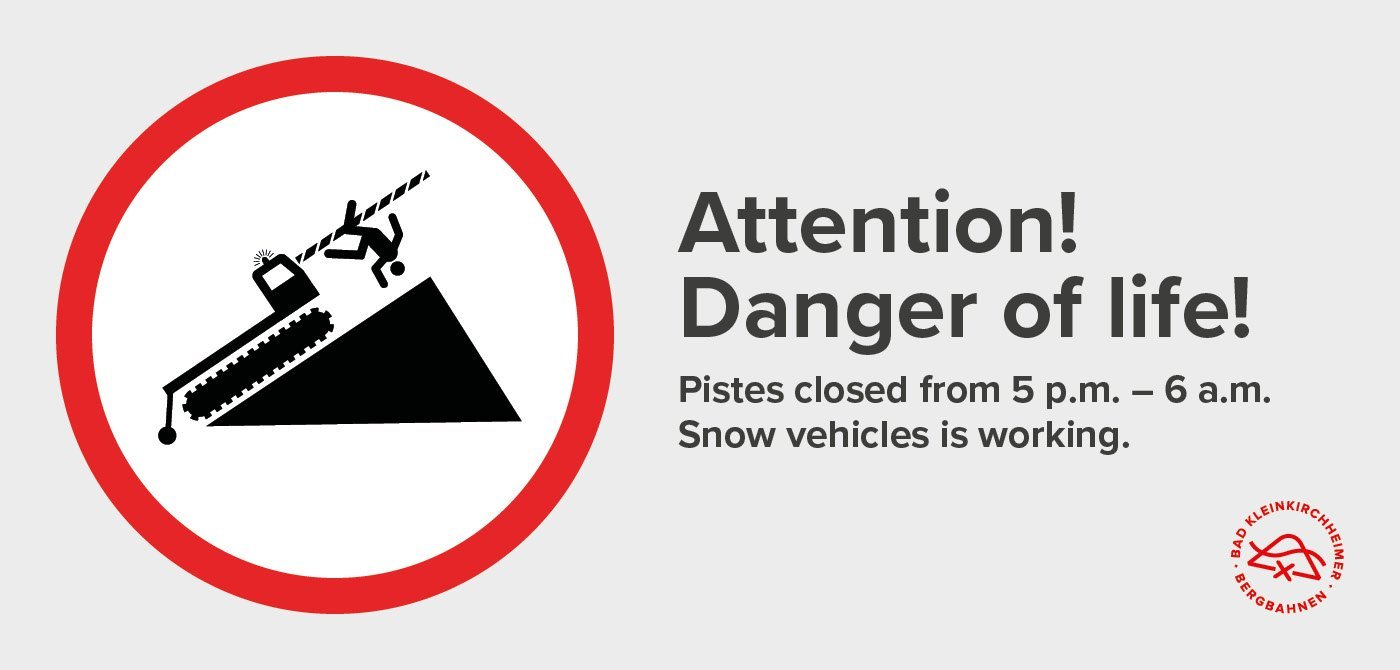 Attention!
Danger of life!

Pistes closed from 5 p.m. – 6 a.m.
Snow vehicles is working.

BAD KLEINKIRCHHEIMER · BERGBAHNEN ·