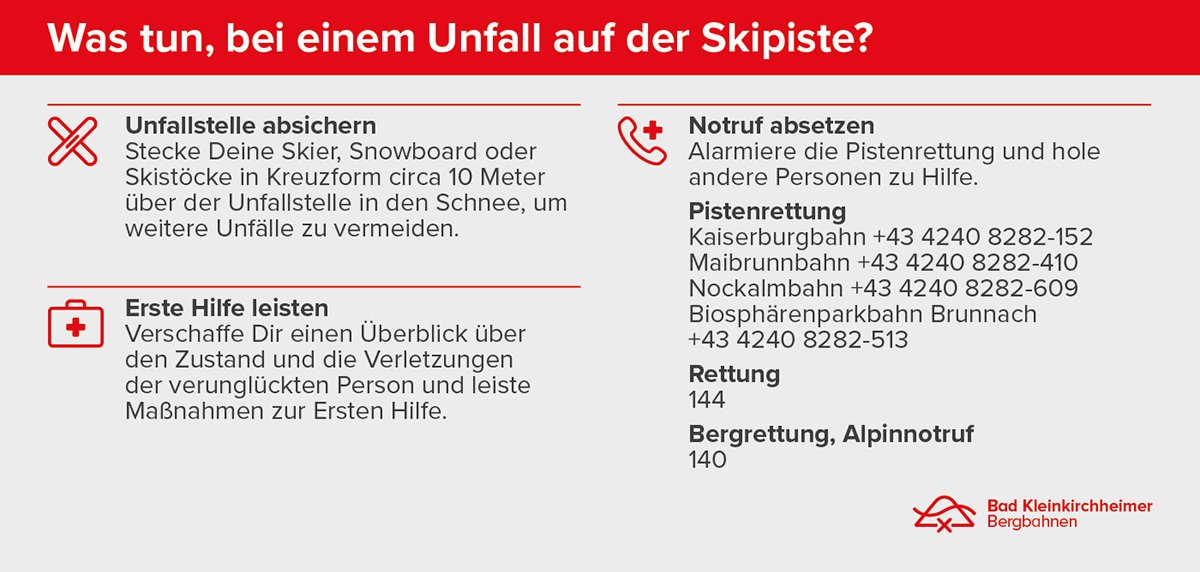 Was tun, bei einem Unfall auf der Skipiste?

Unfallstelle absichern
Stecke Deine Skier, Snowboard oder Skistöcke in Kreuzform circa 10 Meter über der Unfallstelle in den Schnee, um weitere Unfälle zu vermeiden.

Erste Hilfe leisten
Verschaffe Dir einen Überblick über den Zustand und die Verletzungen der verunglückten Person und leiste Maßnahmen zur Ersten Hilfe.

Notruf absetzen
Alarmiere die Pistenrettung und hole andere Personen zu Hilfe.

Pistenrettung
Kaiserburgbahn +43 4240 8282-152
Maibrunnbahn +43 4240 8282-410
Nockalmbahn +43 4240 8282-609
Biosphärenparkbahn Brunnach
+43 4240 8282-513

Rettung
144

Bergrettung, Alpinnotruf
140

Bad Kleinkirchheimer
Bergbahnen