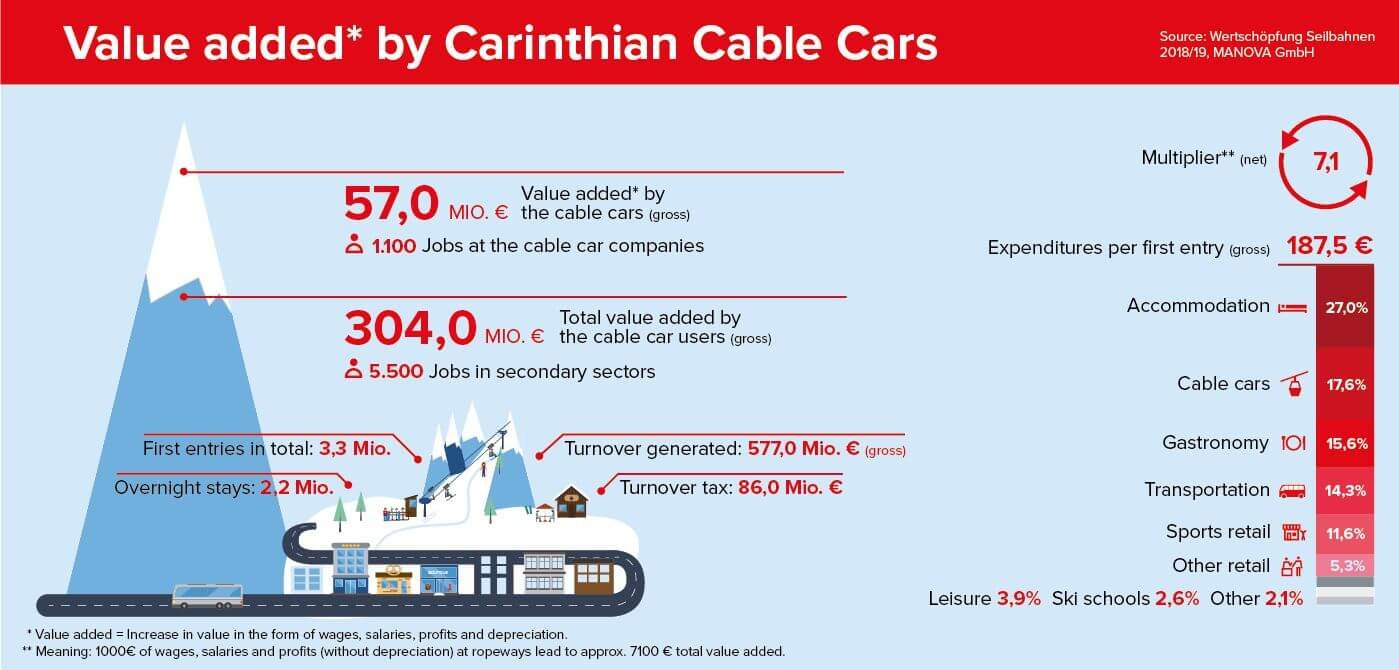 Value added* by Carinthian Cable Cars

Source: Wertschöpfung Seilbahnen 2018/19, MANOVA GmbH

57,0 MIO. € Value added* by the cable cars (gross)

1.100 Jobs at the cable car companies

304,0 MIO. € Total value added by the cable car users (gross)

5.500 Jobs in secondary sectors

First entries in total: 3,3 Mio.

Overnight stays: 2,2 Mio.

Turnover generated: 577,0 Mio. € (gross)

Turnover tax: 86,0 Mio. €

Multiplier** (net) 7,1

Expenditures per first entry (gross) 187,5 €

Accommodation 27,0%

Cable cars 17,6%

Gastronomy 15,6%

Transportation 14,3%

Sports retail 11,6%

Other retail 5,3%

Leisure 3,9% Ski schools 2,6% Other 2,1%

* Value added = Increase in value in the form of wages, salaries, profits and depreciation.
** Meaning: 1000€ of wages, salaries and profits (without depreciation) at ropeways lead to approx. 7100 € total value added.